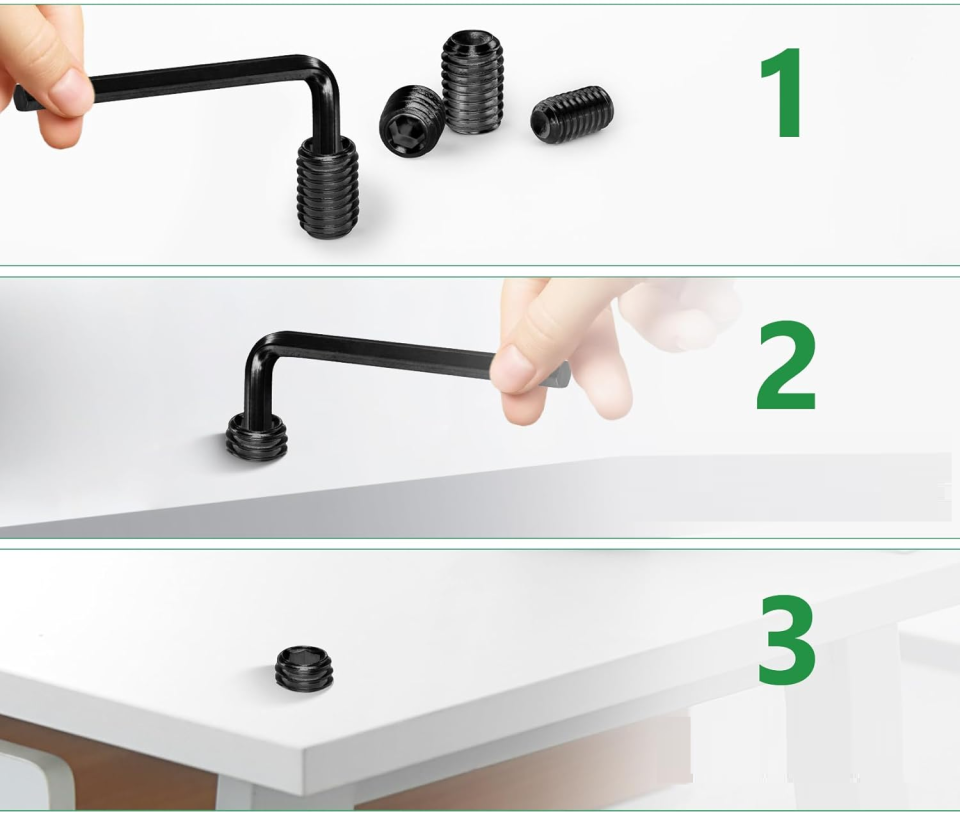 1

2

3